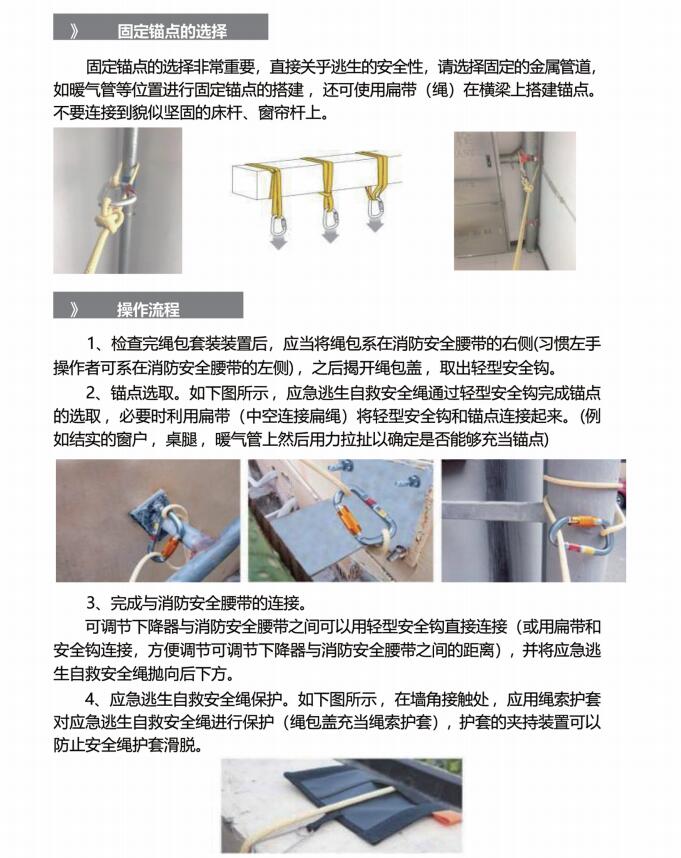 》 固定锚点的选择

固定锚点的选择非常重要，直接关乎逃生的安全性，请选择固定的金属管道，如暖气管等位置进行固定锚点的搭建，还可使用扁带（绳）在横梁上搭建锚点。不要连接到貌似坚固的床杆、窗帘杆上。

》 操作流程

1、检查完绳包套装装置后，应当将绳包系在消防安全腰带的右侧(习惯左手操作者可系在消防安全腰带的左侧)，之后揭开绳包盖，取出轻型安全钩。

2、锚点选取。如下图所示，应急逃生自救安全绳通过轻型安全钩完成锚点的选取，必要时利用扁带（中空连接扁绳）将轻型安全钩和锚点连接起来。(例如结实的窗户，桌腿，暖气管上然后用力拉扯以确定是否能够充当锚点)

3、完成与消防安全腰带的连接。

可调节下降器与消防安全腰带之间可以用轻型安全钩直接连接（或用扁带和安全钩连接，方便调节可调节下降器与消防安全腰带之间的距离），并将应急逃生自救安全绳抛向后下方。

4、应急逃生自救安全绳保护。如下图所示，在墙角接触处，应用绳索护套对应急逃生自救安全绳进行保护（绳包盖充当绳索护套），护套的夹持装置可以防止安全绳护套滑脱。